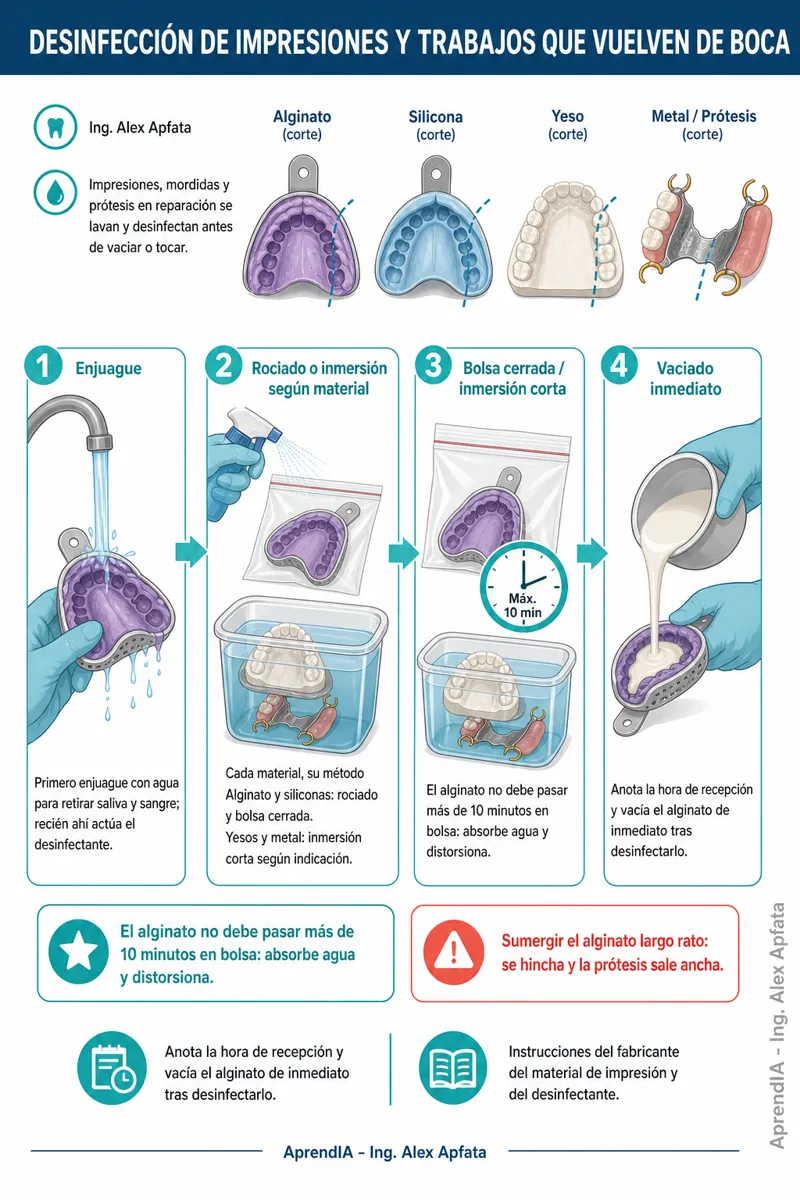 DESINFECCIÓN DE IMPRESIONES Y TRABAJOS QUE VUELVEN DE BOCA

Ing. Alex Apfata

Impresiones, mordidas y prótesis en reparación se lavan y desinfectan antes de vaciar o tocar.

Alginato (corte)

Silicona (corte)

Yeso (corte)

Metal / Prótesis (corte)

1 Enjuague

Primero enjuague con agua para retirar saliva y sangre; recién ahí actúa el desinfectante.

2 Rociado o inmersión según material

Cada material, su método
Alginato y siliconas: rociado y bolsa cerrada.
Yesos y metal: inmersión corta según indicación.

3 Bolsa cerrada / inmersión corta

Máx. 10 min

El alginato no debe pasar más de 10 minutos en bolsa: absorbe agua y distorsiona.

4 Vaciado inmediato

Anota la hora de recepción y vacía el alginato de inmediato tras desinfectarlo.

El alginato no debe pasar más de 10 minutos en bolsa: absorbe agua y distorsiona.

Sumergir el alginato largo rato: se hincha y la prótesis sale ancha.

Anota la hora de recepción y vacía el alginato de inmediato tras desinfectarlo.

Instrucciones del fabricante del material de impresión y del desinfectante.

AprendIA - Ing. Alex Apfata

AprendIA - Ing. Alex Apfata