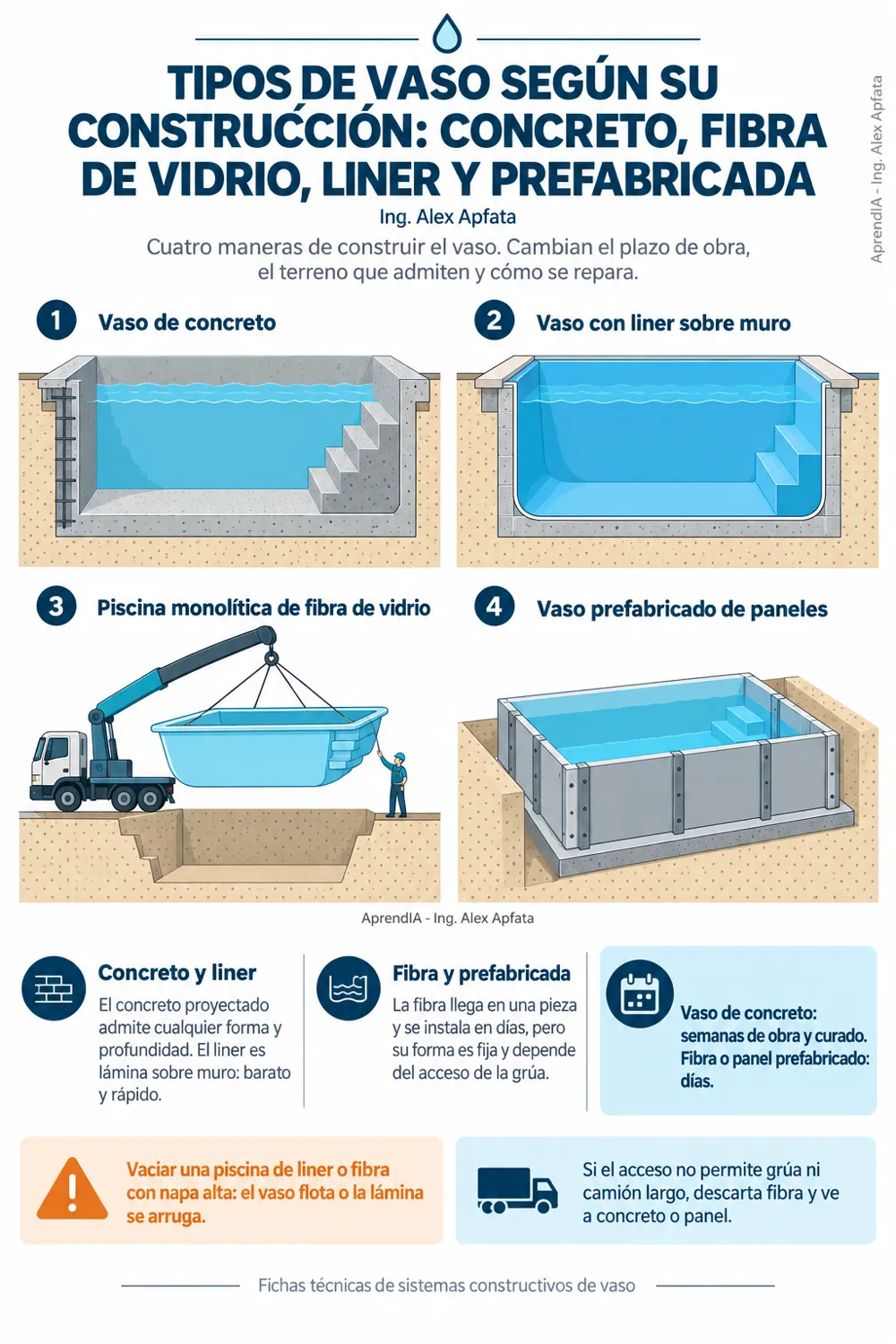 TIPOS DE VASO SEGÚN SU CONSTRUCCIÓN: CONCRETO, FIBRA DE VIDRIO, LINER Y PREFABRICADA

Ing. Alex Apfata

Cuatro maneras de construir el vaso. Cambian el plazo de obra, el terreno que admiten y cómo se repara.

AprendIA - Ing. Alex Apfata

1 Vaso de concreto

2 Vaso con liner sobre muro

3 Piscina monolítica de fibra de vidrio

4 Vaso prefabricado de paneles

AprendIA - Ing. Alex Apfata

Concreto y liner
El concreto proyectado admite cualquier forma y profundidad. El liner es lámina sobre muro: barato y rápido.

Fibra y prefabricada
La fibra llega en una pieza y se instala en días, pero su forma es fija y depende del acceso de la grúa.

Vaso de concreto: semanas de obra y curado. Fibra o panel prefabricado: días.

Vaciar una piscina de liner o fibra con napa alta: el vaso flota o la lámina se arruga.

Si el acceso no permite grúa ni camión largo, descarta fibra y ve a concreto o panel.

Fichas técnicas de sistemas constructivos de vaso