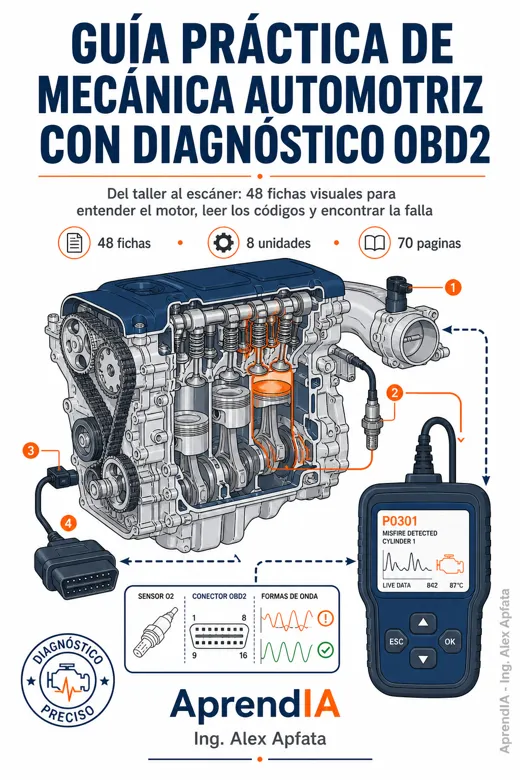 GUÍA PRÁCTICA DE MECÁNICA AUTOMOTRIZ CON DIAGNÓSTICO OBD2

Del taller al escáner: 48 fichas visuales para entender el motor, leer los códigos y encontrar la falla

48 fichas • 8 unidades • 70 paginas

1
2
3
4

P0301
MISFIRE DETECTED
CYLINDER 1
LIVE DATA 842 87°C

ESC
OK

SENSOR O2
CONECTOR OBD2
1 8
9 16
FORMAS DE ONDA

DIAGNÓSTICO PRECISO

AprendIA
Ing. Alex Apfata

AprendIA - Ing. Alex Apfata