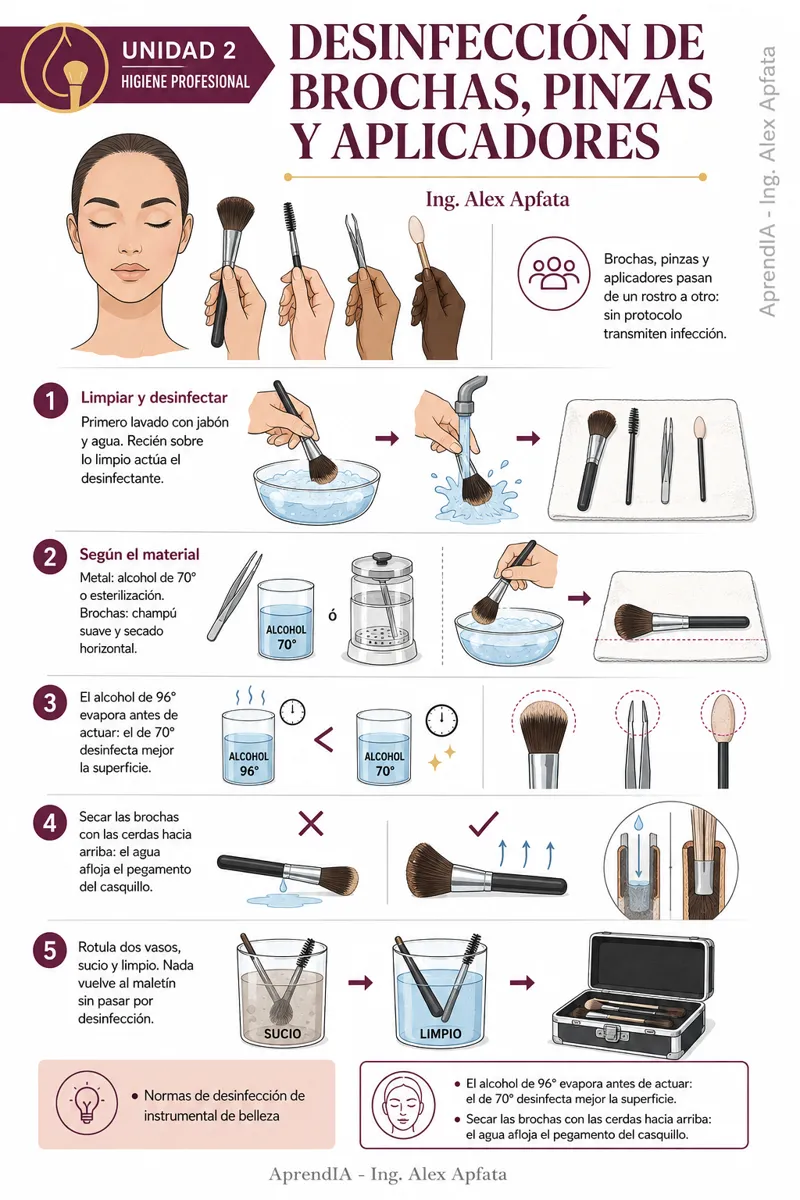 UNIDAD 2
HIGIENE PROFESIONAL

DESINFECCIÓN DE BROCHAS, PINZAS Y APLICADORES

Ing. Alex Apfata

AprendIA - Ing. Alex Apfata

Brochas, pinzas y aplicadores pasan de un rostro a otro: sin protocolo transmiten infección.

1 Limpiar y desinfectar
Primero lavado con jabón y agua. Recién sobre lo limpio actúa el desinfectante.

2 Según el material
Metal: alcohol de 70° o esterilización. Brochas: champú suave y secado horizontal.

ALCOHOL 70°
ó

3 El alcohol de 96° evapora antes de actuar: el de 70° desinfecta mejor la superficie.

ALCOHOL 96°
<
ALCOHOL 70°

4 Secar las brochas con las cerdas hacia arriba: el agua afloja el pegamento del casquillo.

5 Rotula dos vasos, sucio y limpio. Nada vuelve al maletín sin pasar por desinfección.

SUCIO
LIMPIO

• Normas de desinfección de instrumental de belleza

• El alcohol de 96° evapora antes de actuar: el de 70° desinfecta mejor la superficie.
• Secar las brochas con las cerdas hacia arriba: el agua afloja el pegamento del casquillo.

AprendIA - Ing. Alex Apfata