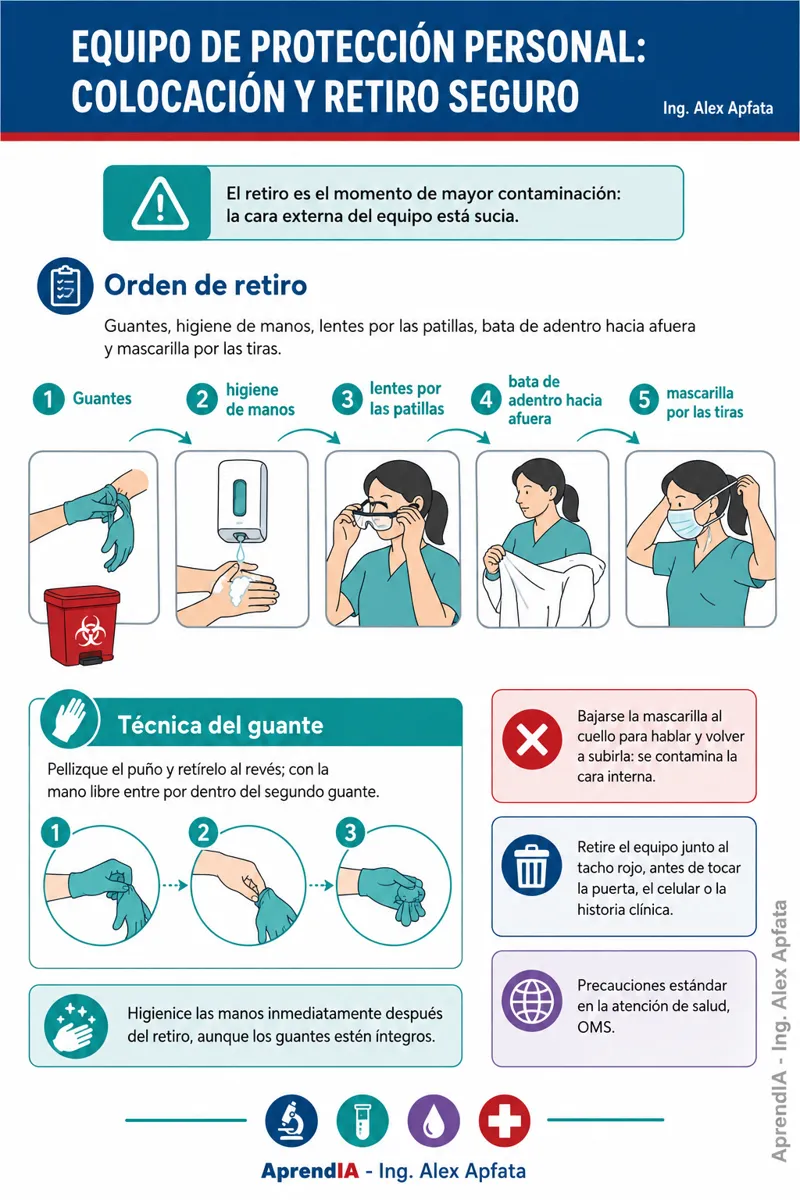 EQUIPO DE PROTECCIÓN PERSONAL: COLOCACIÓN Y RETIRO SEGURO

Ing. Alex Apfata

El retiro es el momento de mayor contaminación: la cara externa del equipo está sucia.

Orden de retiro

Guantes, higiene de manos, lentes por las patillas, bata de adentro hacia afuera y mascarilla por las tiras.

1 Guantes

2 higiene de manos

3 lentes por las patillas

4 bata de adentro hacia afuera

5 mascarilla por las tiras

Técnica del guante

Pellizque el puño y retírelo al revés; con la mano libre entre por dentro del segundo guante.

1

2

3

Higienice las manos inmediatamente después del retiro, aunque los guantes estén íntegros.

Bajarse la mascarilla al cuello para hablar y volver a subirla: se contamina la cara interna.

Retire el equipo junto al tacho rojo, antes de tocar la puerta, el celular o la historia clínica.

Precauciones estándar en la atención de salud, OMS.

AprendIA - Ing. Alex Apfata

AprendIA - Ing. Alex Apfata