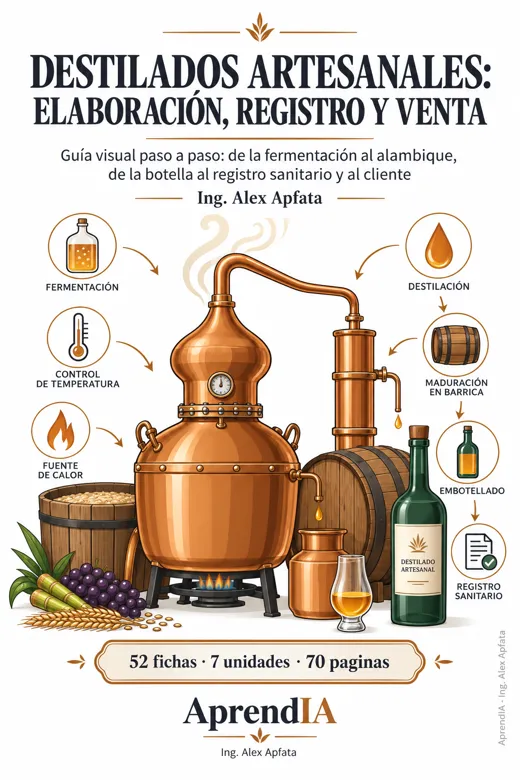 DESTILADOS ARTESANALES: ELABORACIÓN, REGISTRO Y VENTA

Guía visual paso a paso: de la fermentación al alambique, de la botella al registro sanitario y al cliente

Ing. Alex Apfata

FERMENTACIÓN

CONTROL DE TEMPERATURA

FUENTE DE CALOR

DESTILACIÓN

MADURACIÓN EN BARRICA

EMBOTELLADO

REGISTRO SANITARIO

DESTILADO ARTESANAL

52 fichas · 7 unidades · 70 paginas

AprendIA

Ing. Alex Apfata

AprendIA - Ing. Alex Apfata