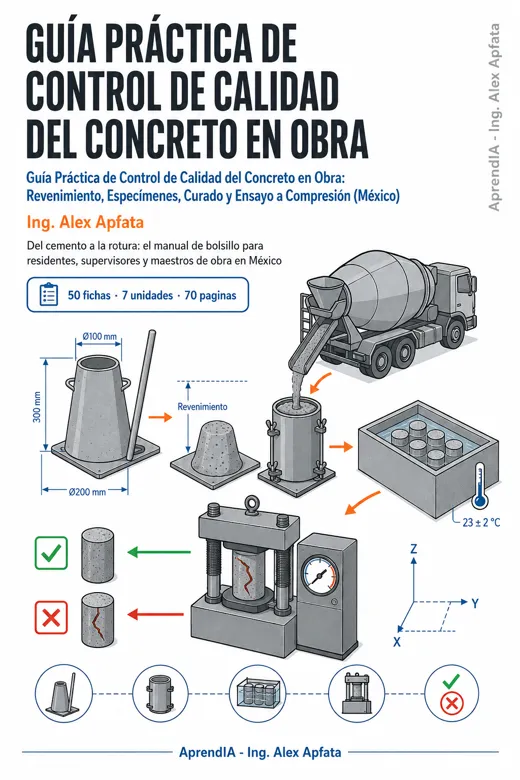 GUÍA PRÁCTICA DE CONTROL DE CALIDAD DEL CONCRETO EN OBRA

AprendIA - Ing. Alex Apfata

Guía Práctica de Control de Calidad del Concreto en Obra: Revenimiento, Especímenes, Curado y Ensayo a Compresión (México)

Ing. Alex Apfata

Del cemento a la rotura: el manual de bolsillo para residentes, supervisores y maestros de obra en México

50 fichas · 7 unidades · 70 paginas

Ø100 mm

300 mm

Ø200 mm

Revenimiento

23 ± 2 °C

Z

Y

X

AprendIA - Ing. Alex Apfata